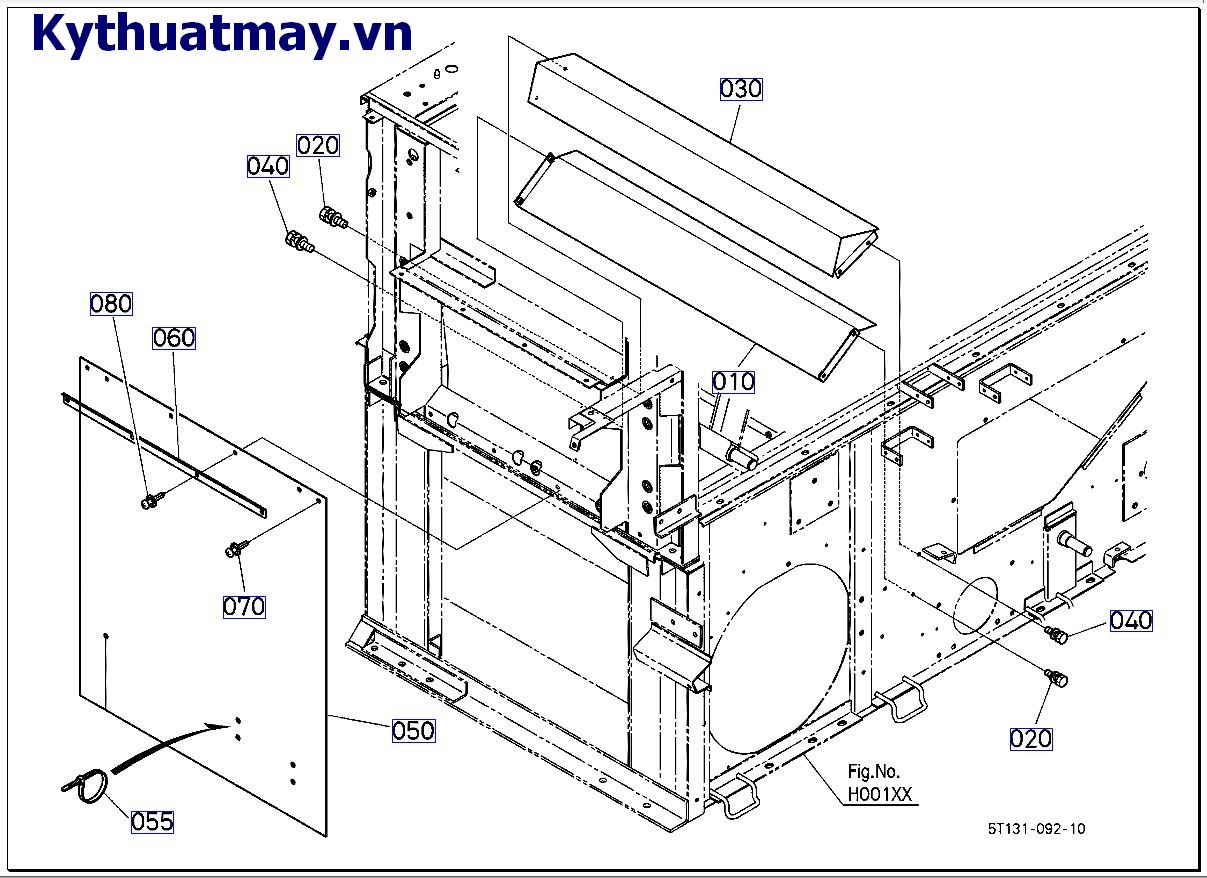 Kythuatmay.vn

030
020
040
080
060
010
070
040
020
050
055
Fig.No.
H001XX
5T131-092-10